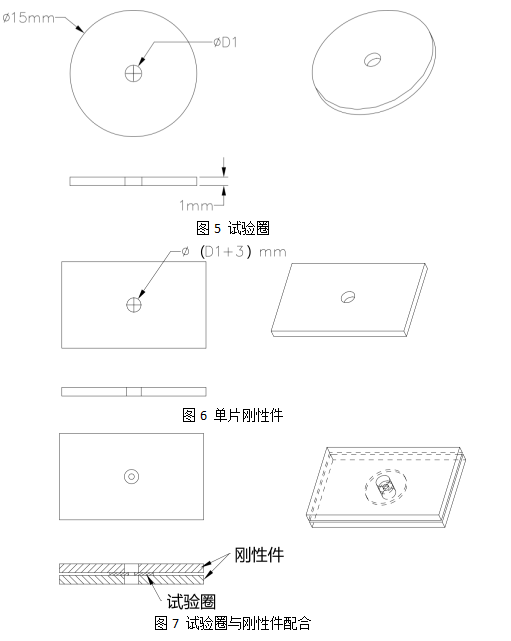 ø15mm

øD1

1mm

图 5 试验圈

ø （D1+3） mm

图 6 单片刚性件

刚性件

试验圈

图 7 试验圈与刚性件配合